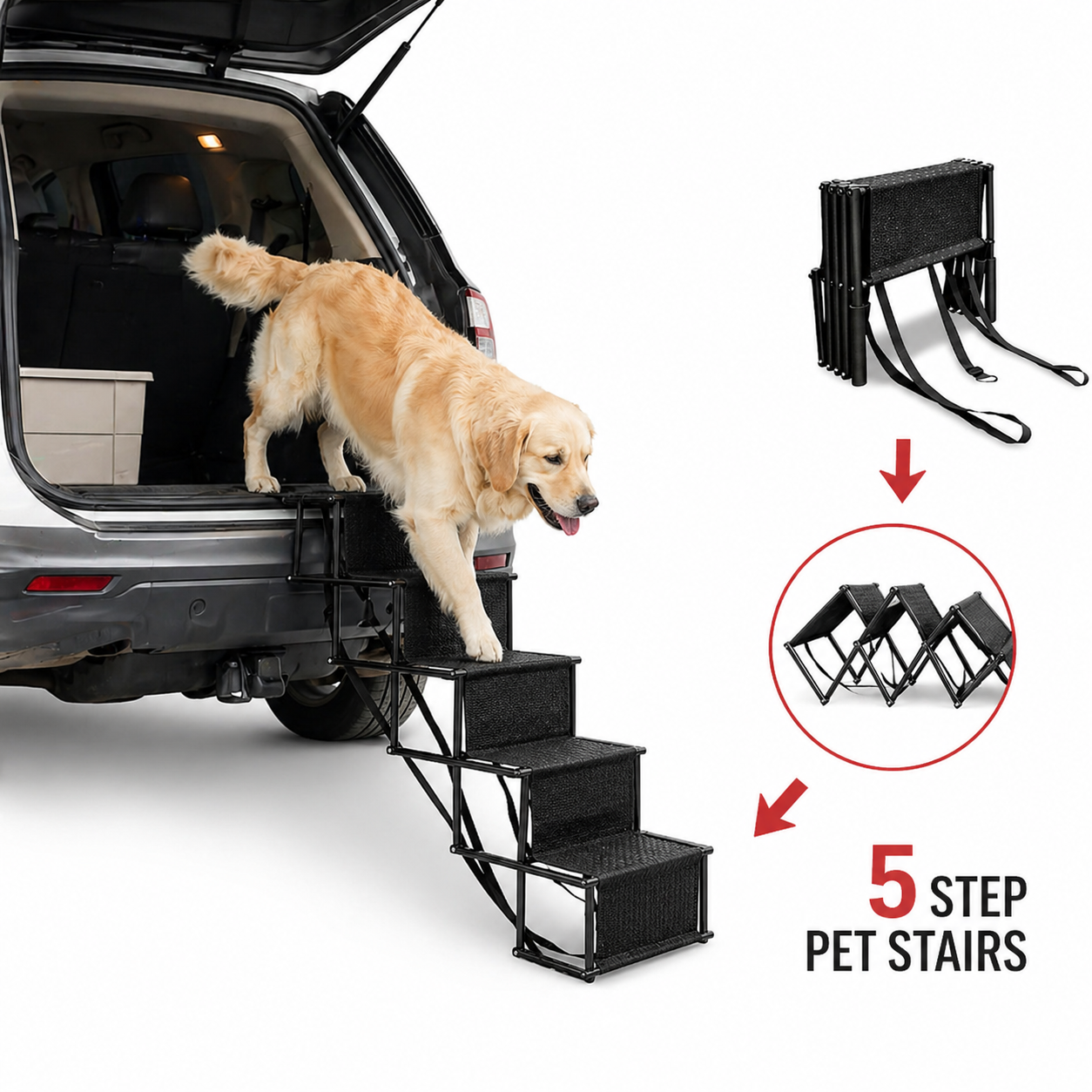 5 STEP
PET STAIRS